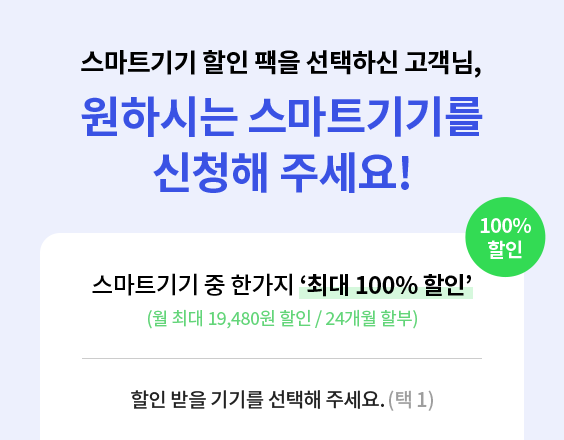 스마트기기 할인 팩을 선택하신 고객님,

원하시는 스마트기기를 신청해 주세요!

100% 할인

스마트기기 중 한가지 ‘최대 100% 할인’

(월 최대 19,480원 할인 / 24개월 할부)

할인 받을 기기를 선택해 주세요. (택 1)